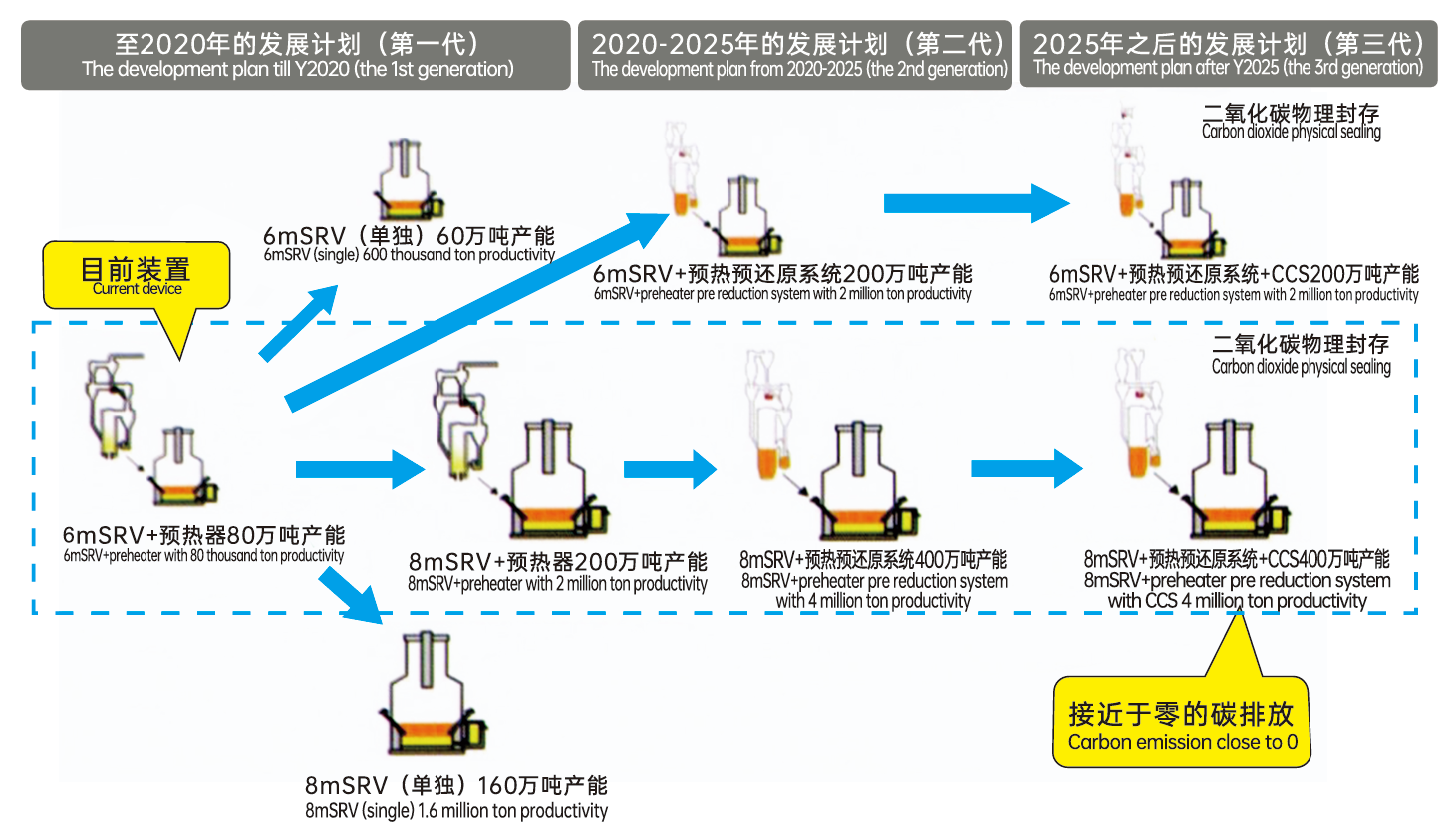 至2020年的发展计划（第一代）
The development plan till Y2020 (the 1st generation)

2020-2025年的发展计划（第二代）
The development plan from 2020-2025 (the 2nd generation)

2025年之后的发展计划（第三代）
The development plan after Y2025 (the 3rd generation)

二氧化碳物理封存
Carbon dioxide physical sealing

6mSRV（单独）60万吨产能
6mSRV (single) 600 thousand ton productivity

目前装置
Current device

6mSRV+预热预还原系统200万吨产能
6mSRV+preheater pre reduction system with 2 million ton productivity

6mSRV+预热预还原系统+CCS200万吨产能
6mSRV+preheater pre reduction system with 2 million ton productivity

二氧化碳物理封存
Carbon dioxide physical sealing

6mSRV+预热器80万吨产能
6mSRV+preheater with 80 thousand ton productivity

8mSRV+预热器200万吨产能
8mSRV+preheater with 2 million ton productivity

8mSRV+预热预还原系统400万吨产能
8mSRV+preheater pre reduction system with 4 million ton productivity

8mSRV+预热预还原系统+CCS400万吨产能
8mSRV+preheater pre reduction system with CCS 4 million ton productivity

接近于零的碳排放
Carbon emission close to 0

8mSRV（单独）160万吨产能
8mSRV (single) 1.6 million ton productivity